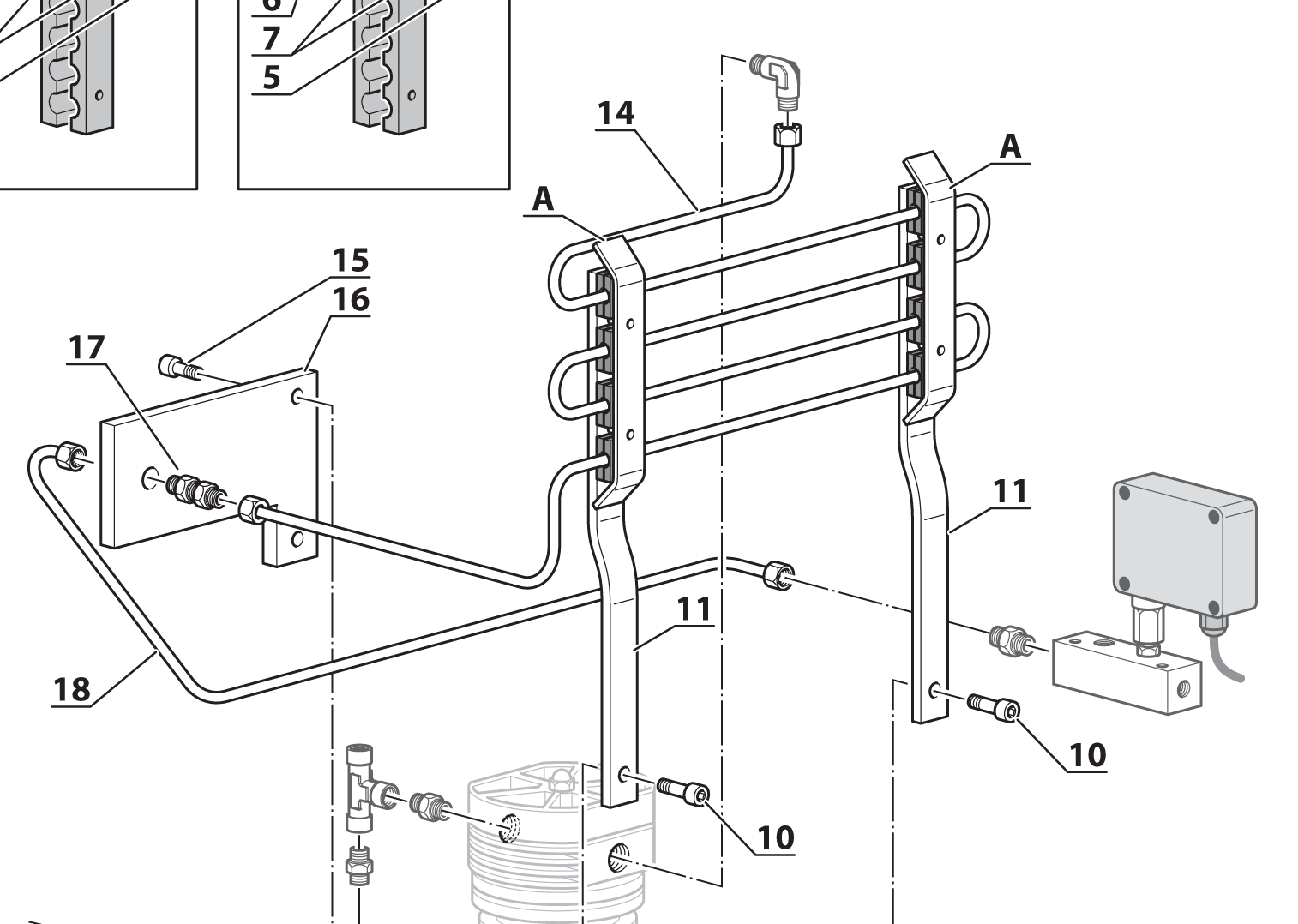 6
7
5
14
A
A
15
16
17
11
11
18
10
10